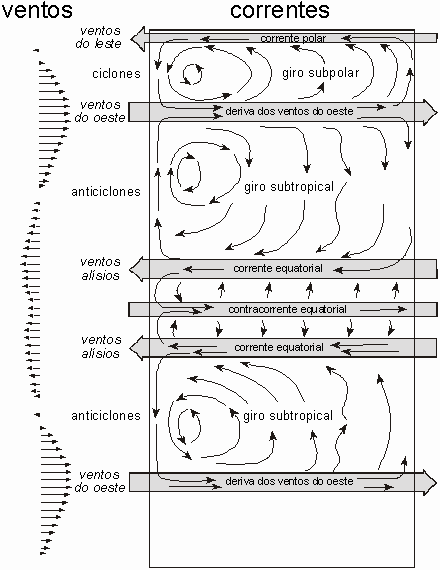 ventos

correntes

ventos do leste

corrente polar

ciclones

giro subpolar

ventos do oeste

deriva dos ventos do oeste

anticiclones

giro subtropical

ventos alísios

corrente equatorial

contracorrente equatorial

ventos alísios

corrente equatorial

anticiclones

giro subtropical

ventos do oeste

deriva dos ventos do oeste